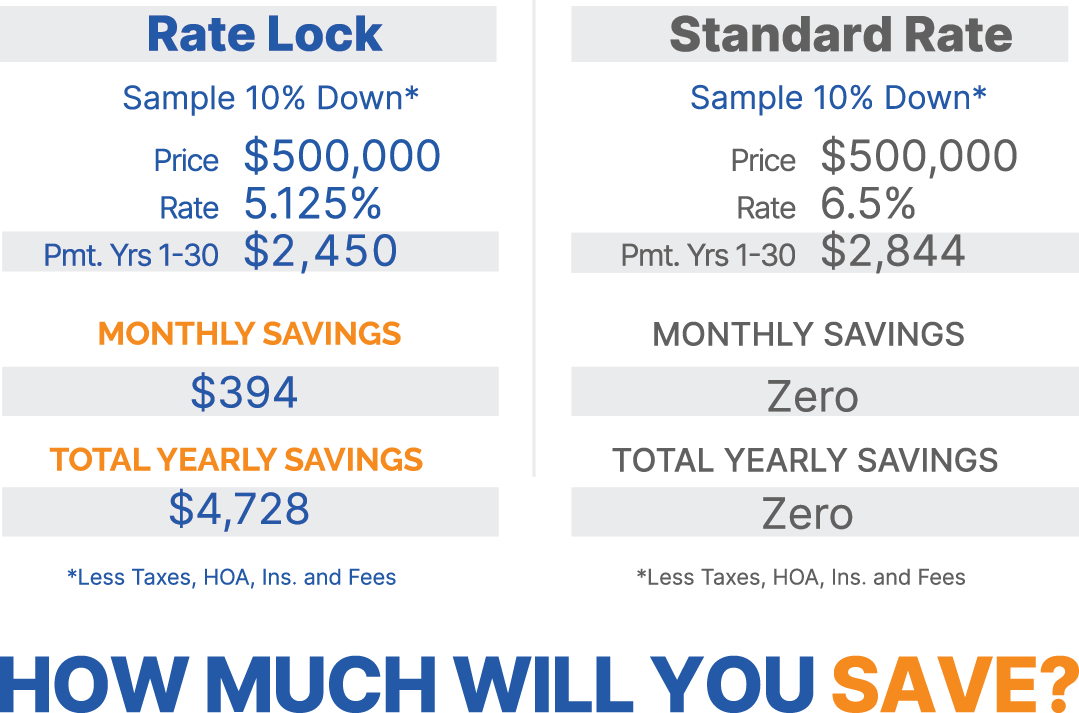 Rate Lock

Sample 10% Down*

Price $500,000
Rate 5.125%
Pmt. Yrs 1-30 $2,450

MONTHLY SAVINGS

$394

TOTAL YEARLY SAVINGS

$4,728

*Less Taxes, HOA, Ins. and Fees

Standard Rate

Sample 10% Down*

Price $500,000
Rate 6.5%
Pmt. Yrs 1-30 $2,844

MONTHLY SAVINGS

Zero

TOTAL YEARLY SAVINGS

Zero

*Less Taxes, HOA, Ins. and Fees

HOW MUCH WILL YOU SAVE?